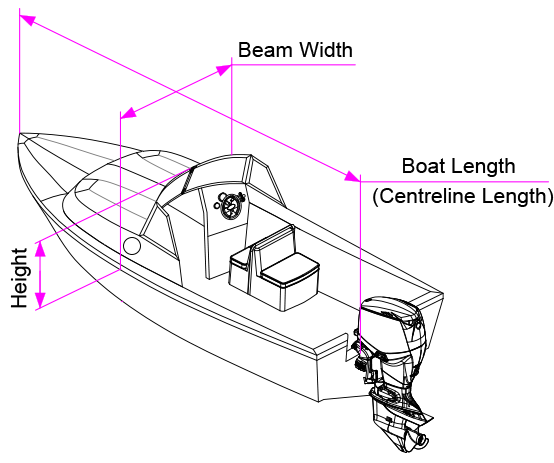 Beam Width

Boat Length
(Centreline Length)

Height