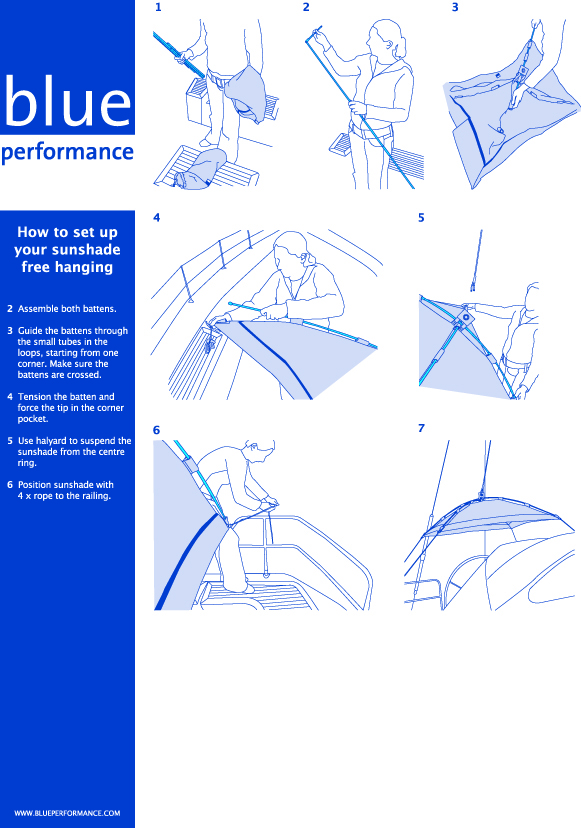 blue
performance

How to set up your sunshade free hanging

2 Assemble both battens.

3 Guide the battens through the small tubes in the loops, starting from one corner. Make sure the battens are crossed.

4 Tension the batten and force the tip in the corner pocket.

5 Use halyard to suspend the sunshade from the centre ring.

6 Position sunshade with 4 x rope to the railing.

WWW.BLUEPERFORMANCE.COM

1

2

3

4

5

6

7