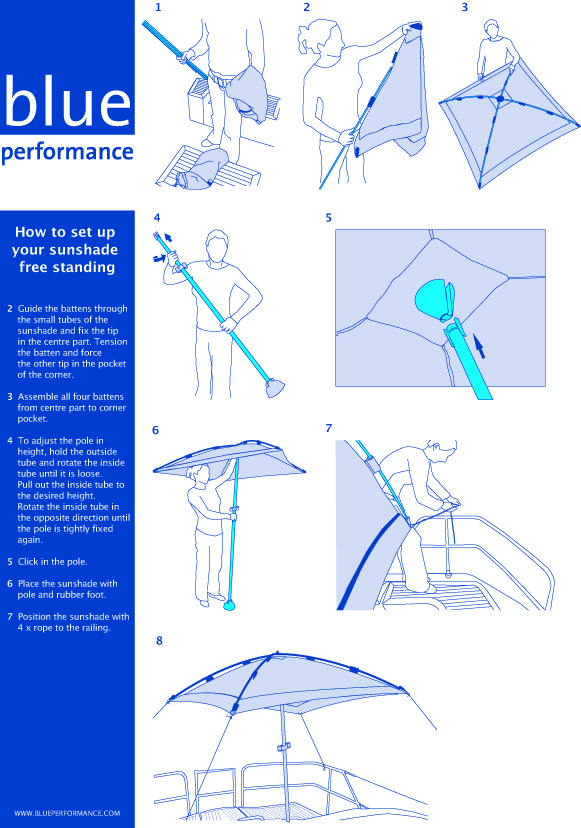 blue
performance

How to set up your sunshade free standing

2 Guide the battens through the small tubes of the sunshade and fix the tip in the centre part. Tension the batten and force the other tip in the pocket of the corner.

3 Assemble all four battens from centre part to corner pocket.

4 To adjust the pole in height, hold the outside tube and rotate the inside tube until it is loose. Pull out the inside tube to the desired height. Rotate the inside tube in the opposite direction until the pole is tightly fixed again.

5 Click in the pole.

6 Place the sunshade with pole and rubber foot.

7 Position the sunshade with 4 x rope to the railing.

WWW.BLUEPERFORMANCE.COM

1

2

3

4

5

6

7

8