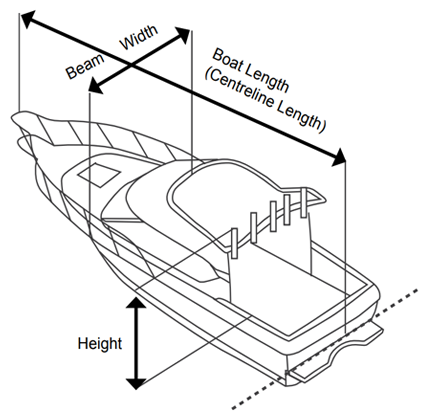 Beam Width

Boat Length
(Centreline Length)

Height