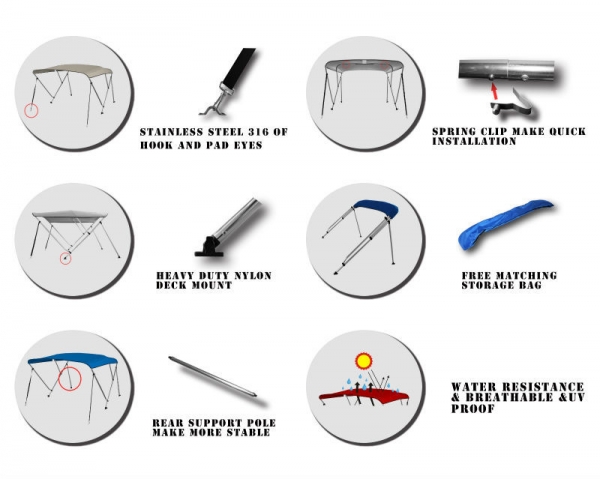 STAINLESS STEEL 316 OF HOOK AND PAD EYES

SPRING CLIP MAKE QUICK INSTALLATION

HEAVY DUTY NYLON DECK MOUNT

FREE MATCHING STORAGE BAG

REAR SUPPORT POLE MAKE MORE STABLE

WATER RESISTANCE & BREATHABLE &UV PROOF