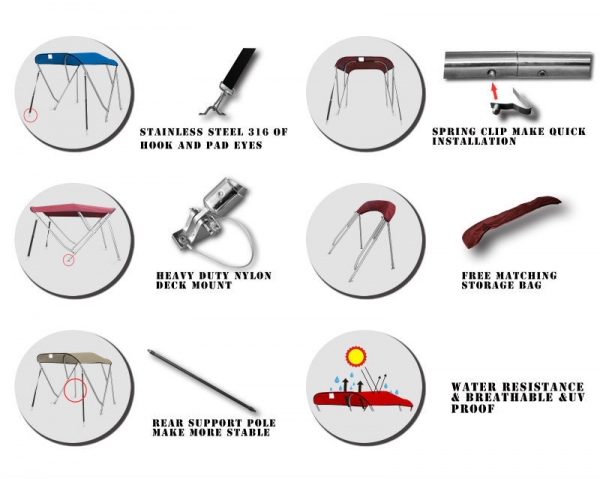 STAINLESS STEEL 316 OF HOOK AND PAD EYES

SPRING CLIP MAKE QUICK INSTALLATION

HEAVY DUTY NYLON DECK MOUNT

FREE MATCHING STORAGE BAG

REAR SUPPORT POLE MAKE MORE STABLE

WATER RESISTANCE & BREATHABLE &UV PROOF